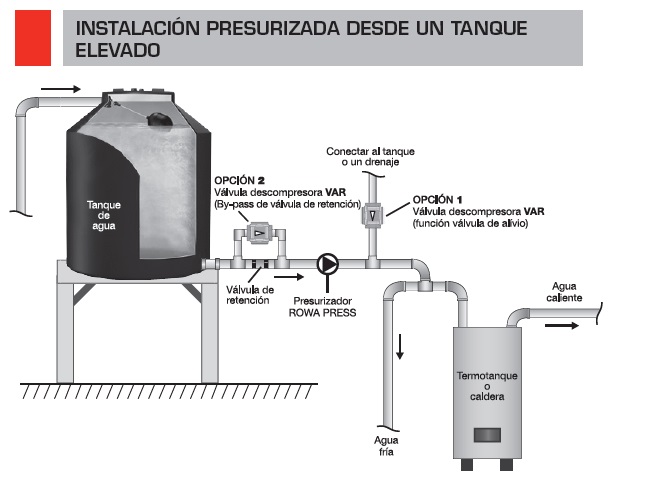 INSTALACIÓN PRESURIZADA DESDE UN TANQUE ELEVADO

Tanque de agua

OPCIÓN 2
Válvula descompresora VAR
(By-pass de válvula de retención)

Conectar al tanque o un drenaje

OPCIÓN 1
Válvula descompresora VAR
(función válvula de alivio)

Válvula de retención

Presurizador ROWA PRESS

Agua caliente

Termotanque o caldera

Agua fría