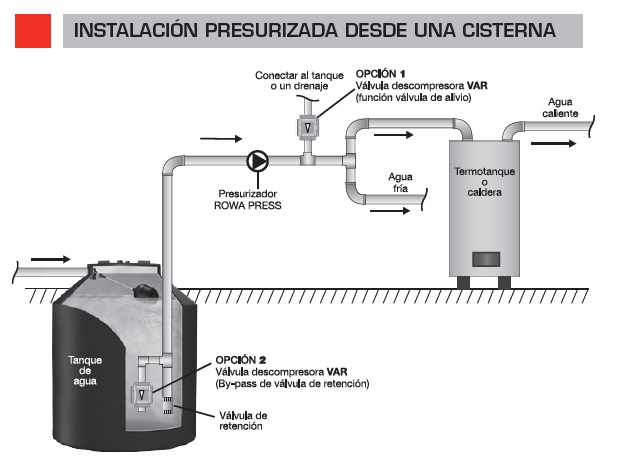 INSTALACIÓN PRESURIZADA DESDE UNA CISTERNA

Conectar al tanque o un drenaje

OPCIÓN 1
Válvula descompresora VAR
(función válvula de alivio)

Agua caliente

Presurizador
ROWA PRESS

Agua fría

Termotanque o caldera

Tanque de agua

OPCIÓN 2
Válvula descompresora VAR
(By-pass de válvula de retención)

Válvula de retención